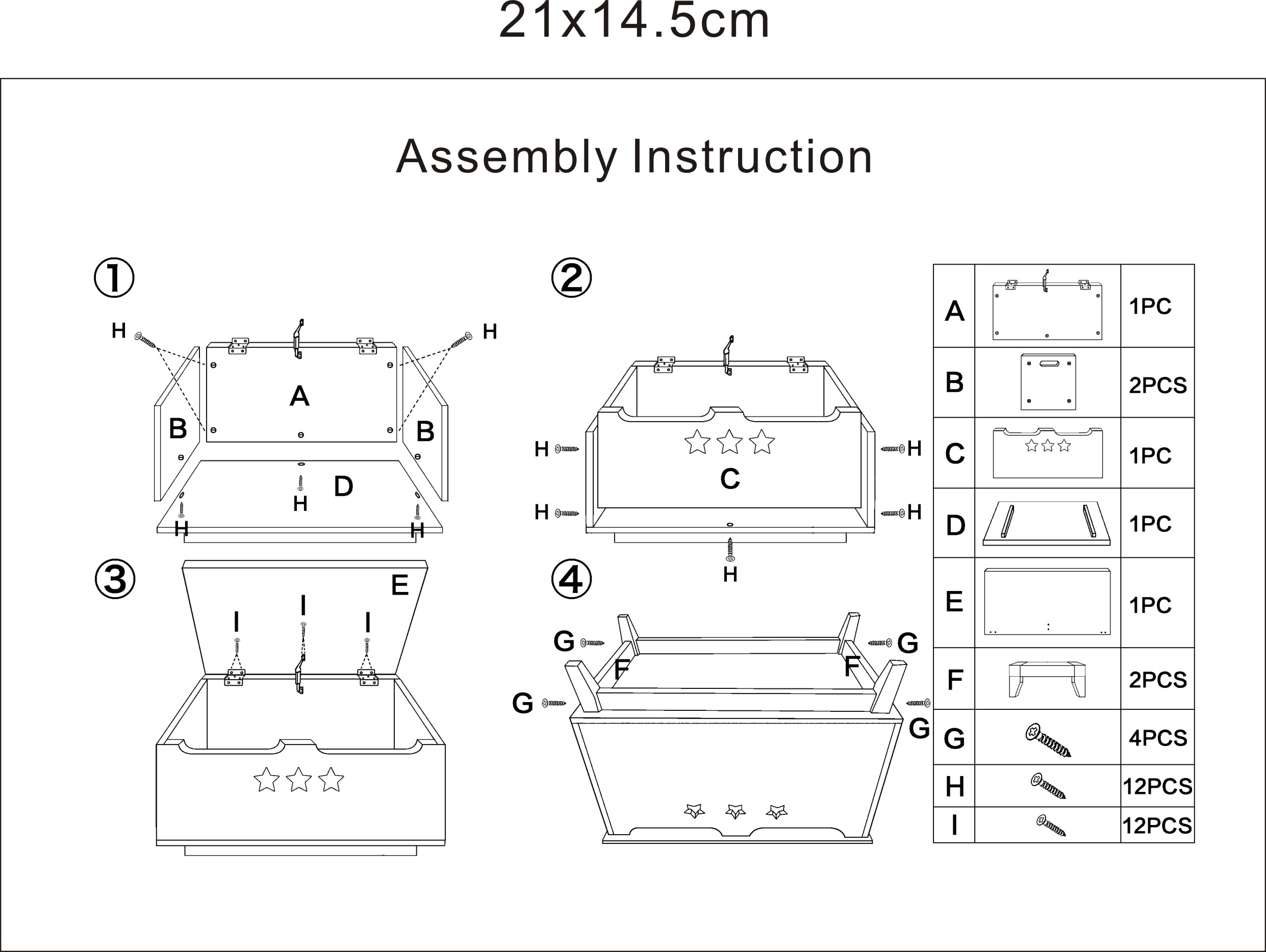 21x14.5cm

Assembly Instruction

①

H H

A

B B

D

H

H H

②

H H

C

H H

H

③

E

I I I

④

G G

F F

G G

| A | | 1PC |
|---|---|---|
| B | | 2PCS |
| C | | 1PC |
| D | | 1PC |
| E | | 1PC |
| F | | 2PCS |
| G | | 4PCS |
| H | | 12PCS |
| I | | 12PCS |