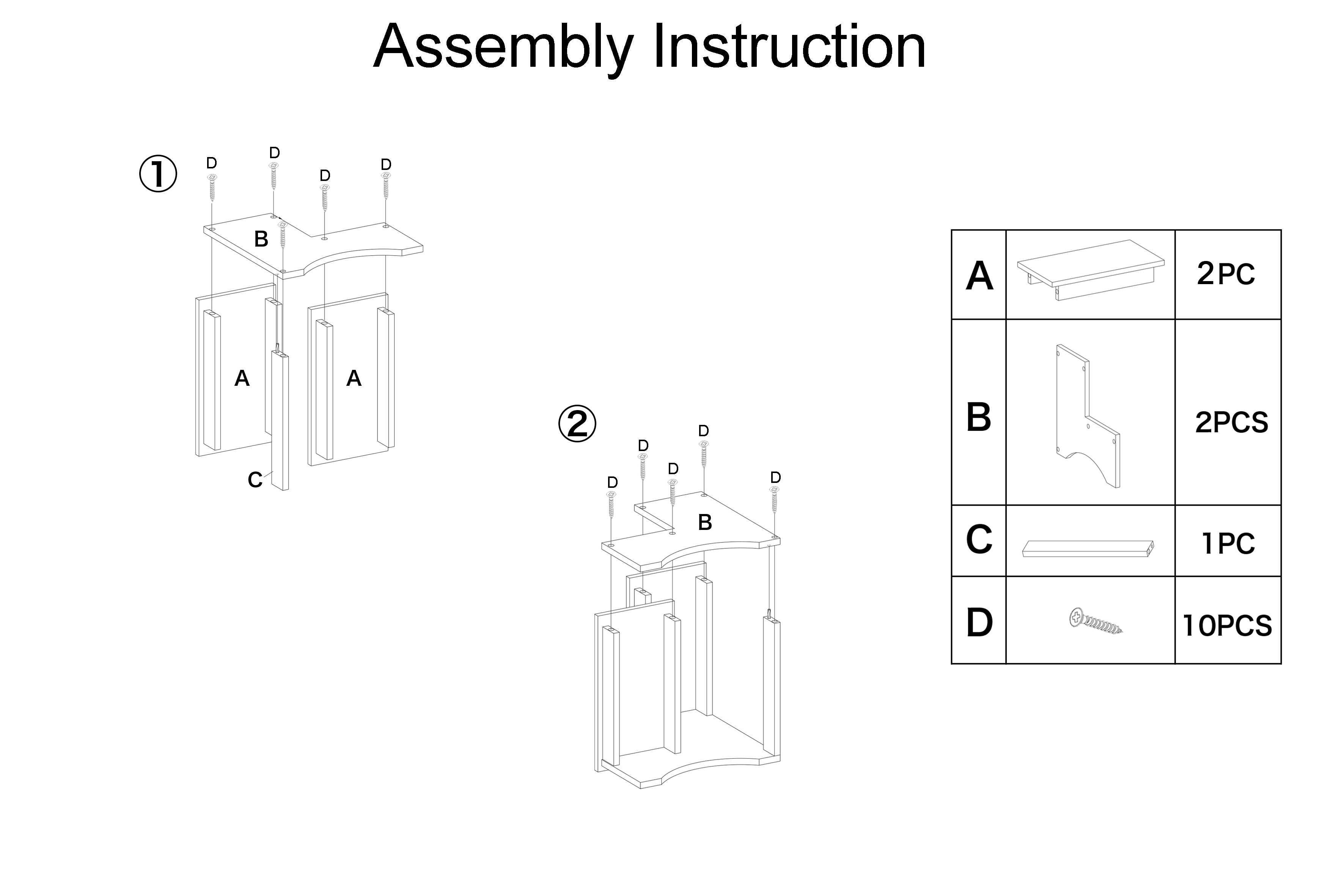 Assembly Instruction

①

D D D D

B

A A

C

②

D D D D D

B

| A | | 2PC |
|---|---|---|
| B | | 2PCS |
| C | | 1PC |
| D | | 10PCS |