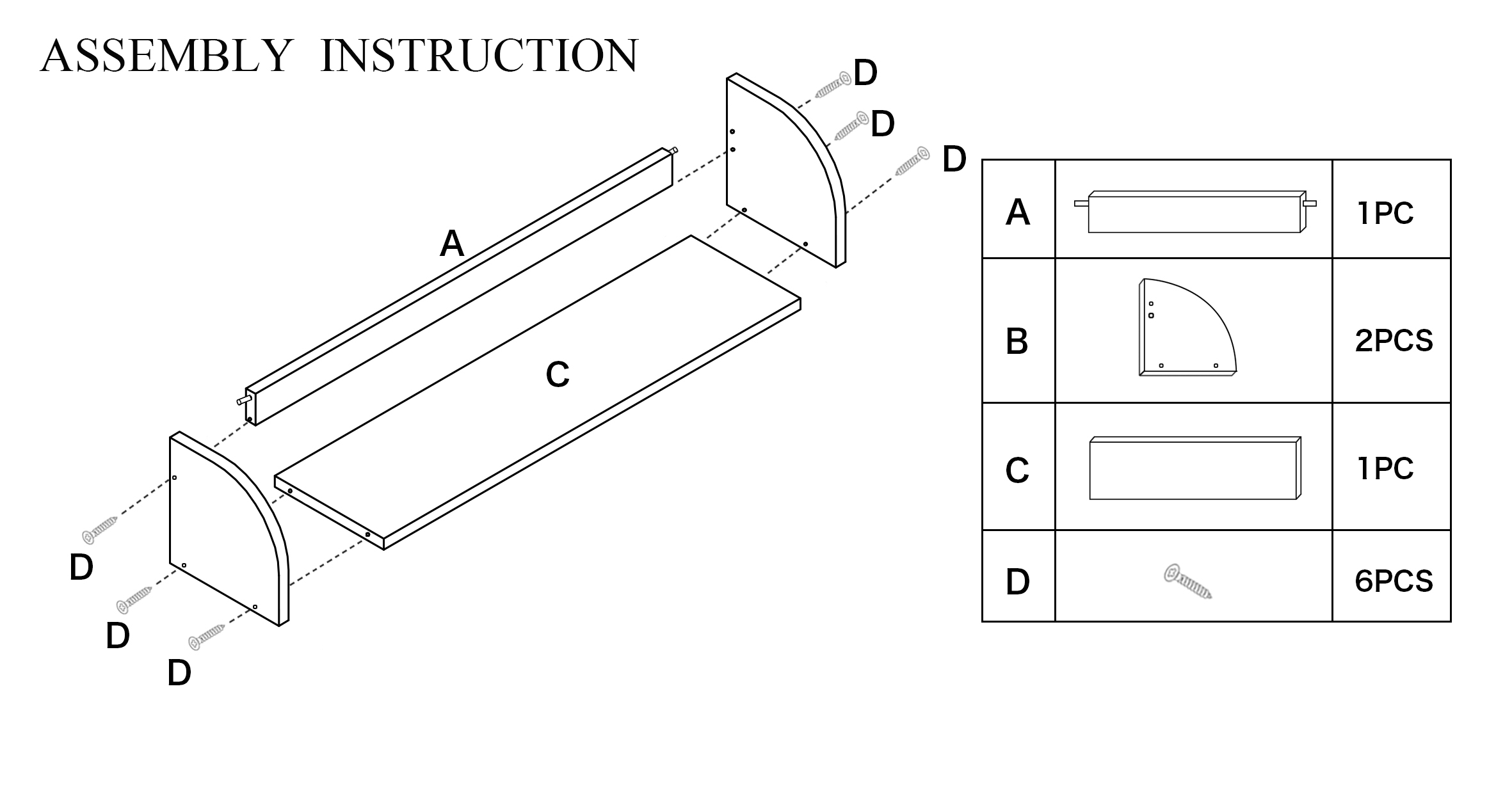 ASSEMBLY INSTRUCTION

D
D
D
A
C
D
D
D

| A |  | 1PC |
|---|---|---|
| B |  | 2PCS |
| C |  | 1PC |
| D |  | 6PCS |