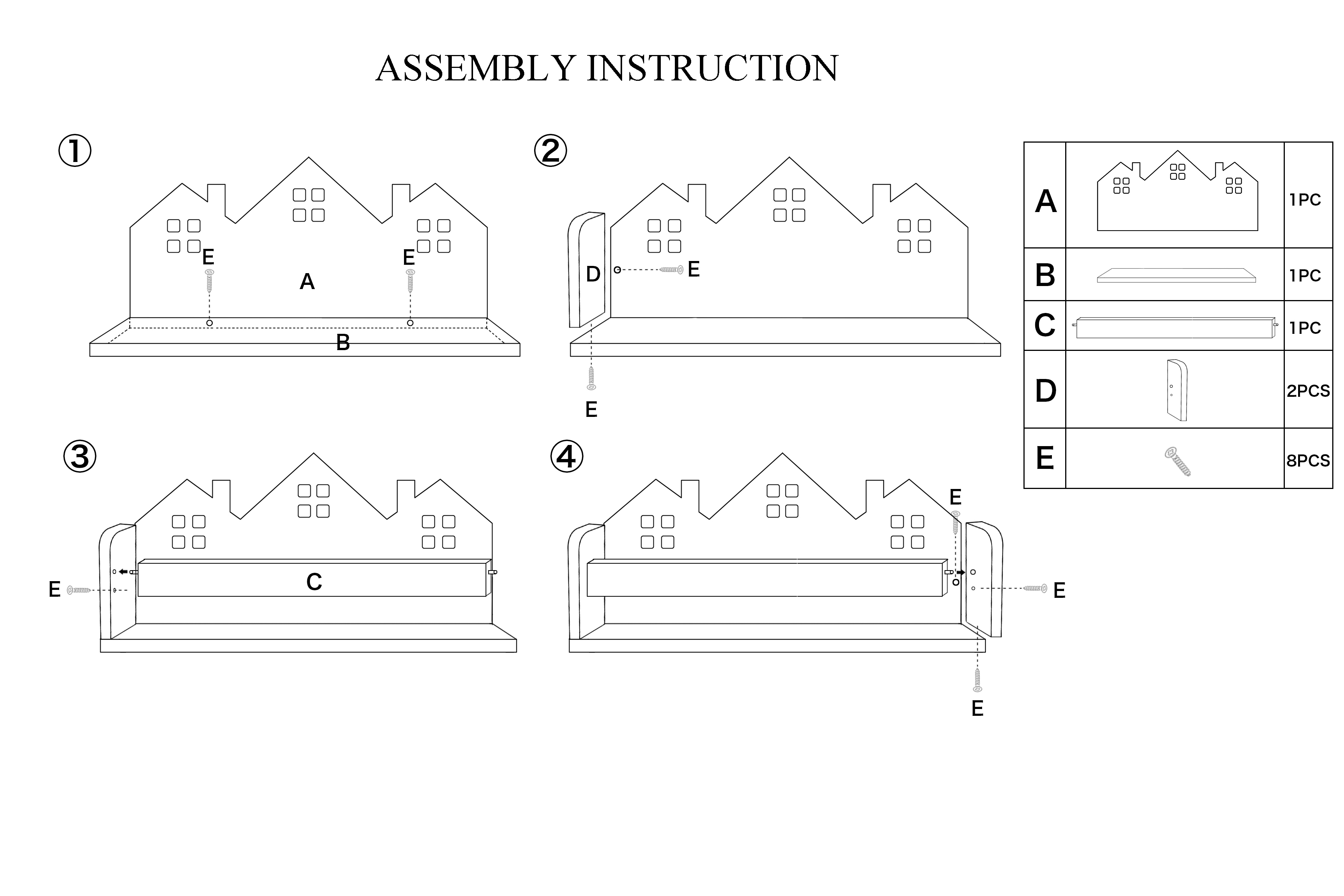 ASSEMBLY INSTRUCTION

①

E E A B

②

D E E

③

E C

④

E E E

| A |  | 1PC |
|---|---|---|
| B |  | 1PC |
| C |  | 1PC |
| D |  | 2PCS |
| E |  | 8PCS |